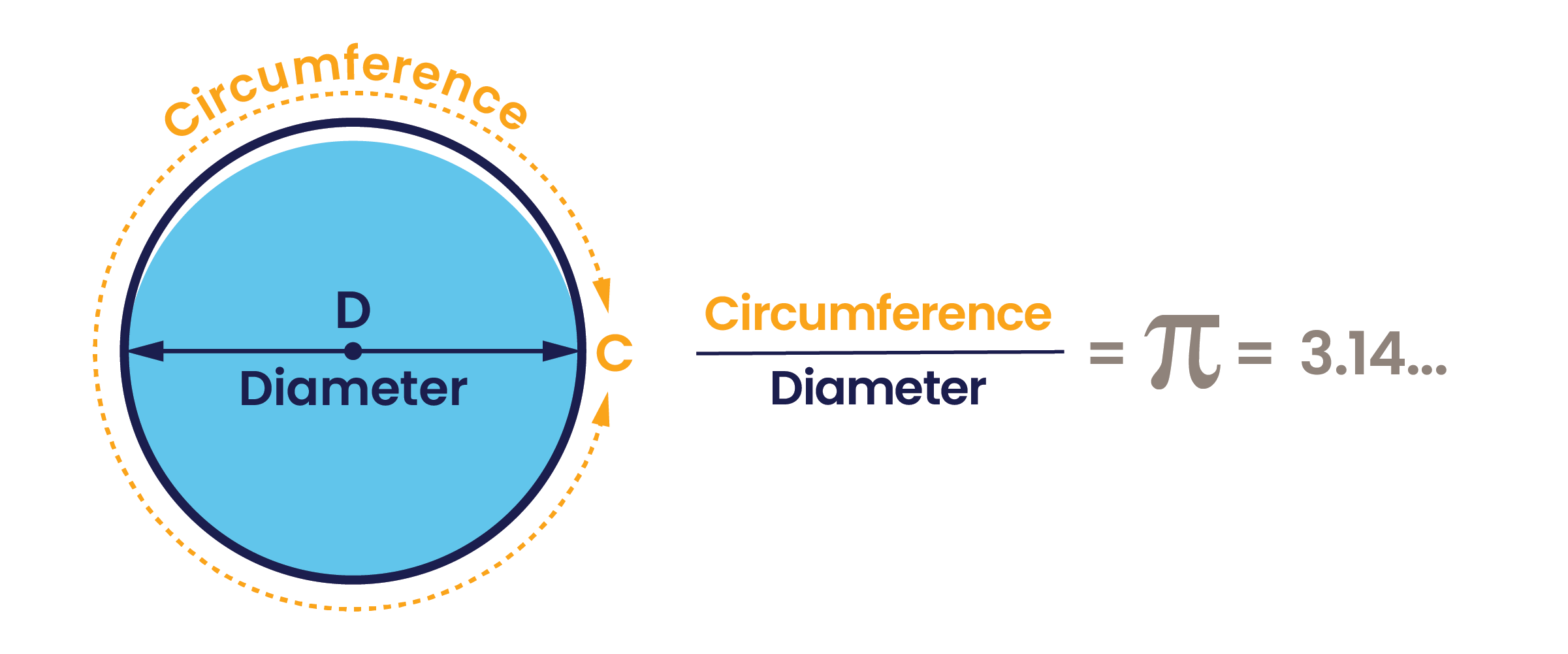 Circumference

D

Diameter

C

$\frac{\text{Circumference}}{\text{Diameter}} = \pi = 3.14...$