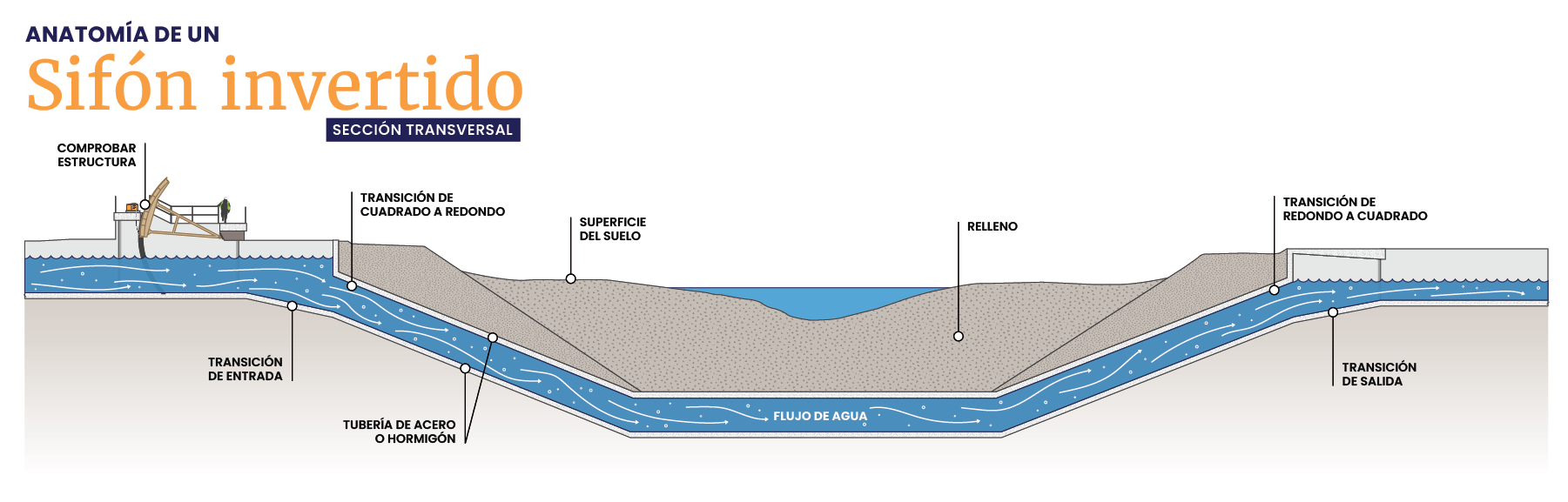 ANATOMÍA DE UN

Sifón invertido

SECCIÓN TRANSVERSAL

COMPROBAR ESTRUCTURA

TRANSICIÓN DE CUADRADO A REDONDO

SUPERFICIE DEL SUELO

RELLENO

TRANSICIÓN DE REDONDO A CUADRADO

TRANSICIÓN DE ENTRADA

TUBERÍA DE ACERO O HORMIGÓN

FLUJO DE AGUA

TRANSICIÓN DE SALIDA