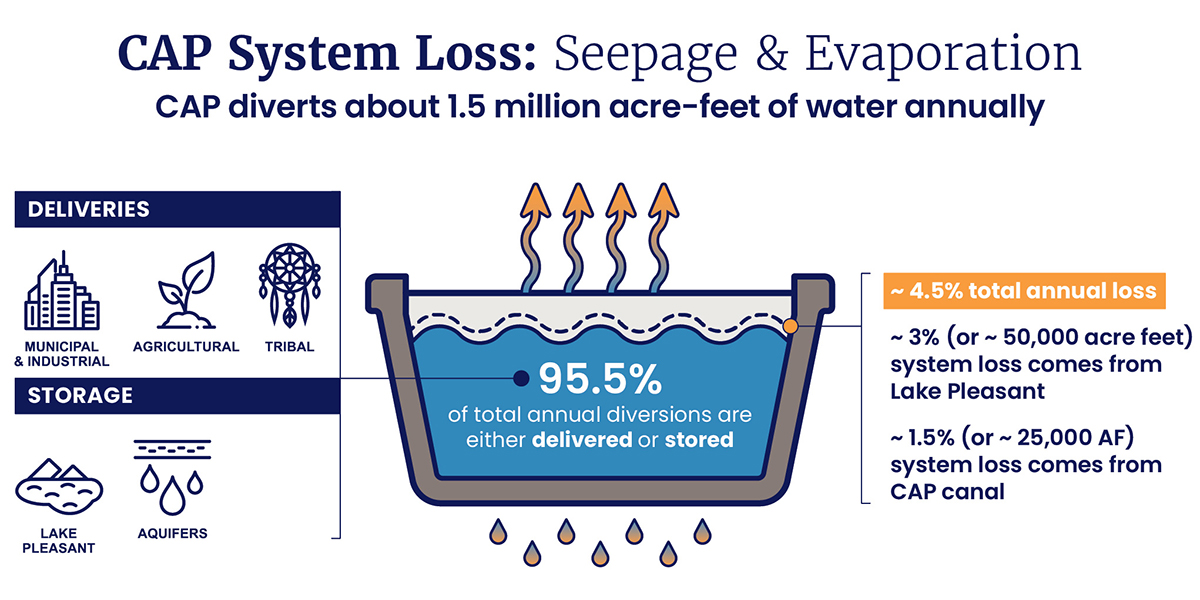 CAP System Loss: Seepage & Evaporation

CAP diverts about 1.5 million acre-feet of water annually

DELIVERIES

MUNICIPAL & INDUSTRIAL

AGRICULTURAL

TRIBAL

STORAGE

LAKE PLEASANT

AQUIFERS

95.5%

of total annual diversions are either delivered or stored

~ 4.5% total annual loss

~ 3% (or ~ 50,000 acre feet) system loss comes from Lake Pleasant

~ 1.5% (or ~ 25,000 AF) system loss comes from CAP canal